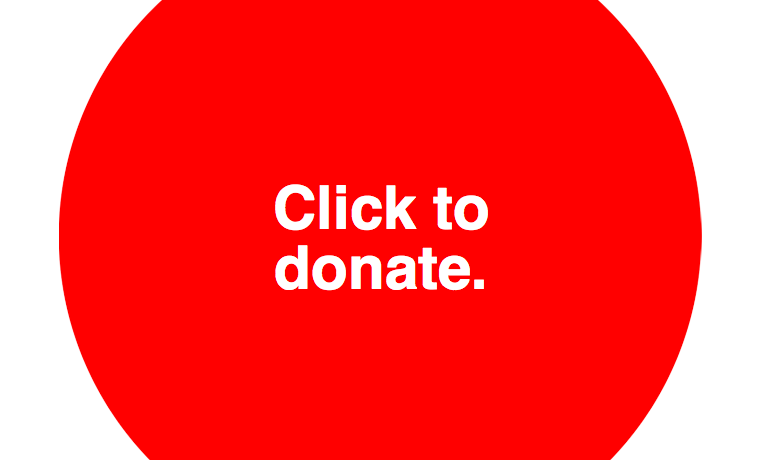 Click to donate.