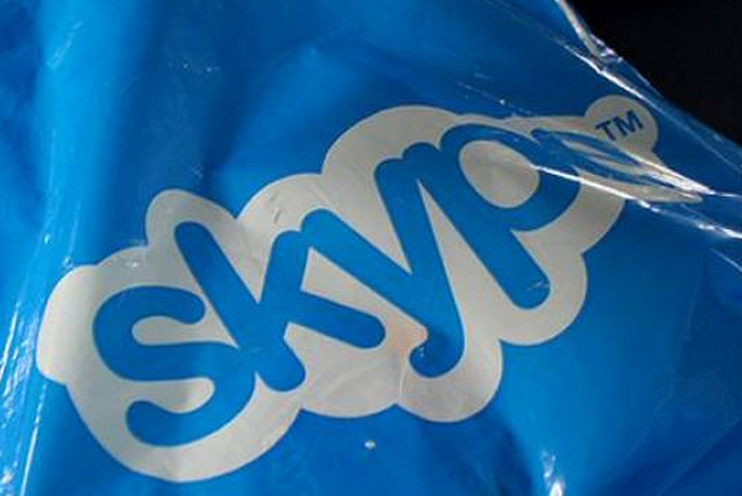 skyp™